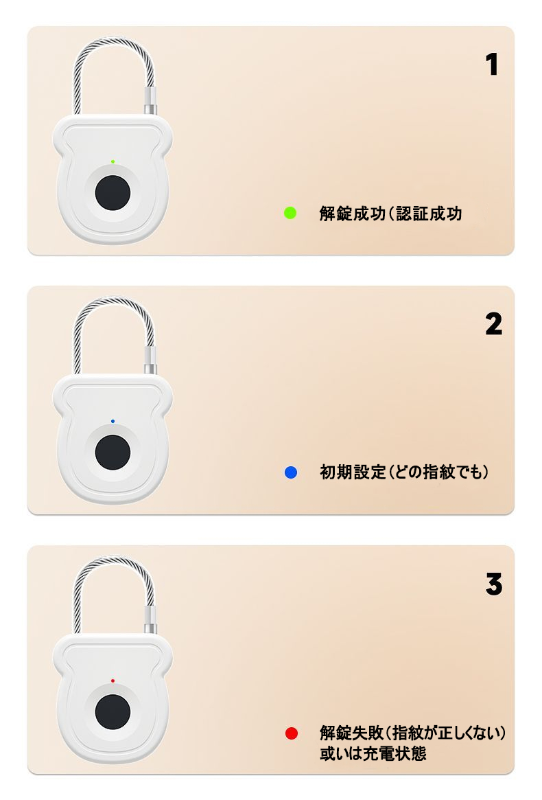 1

解錠成功（認証成功

2

初期設定（どの指紋でも）

3

解錠失敗（指紋が正しくない）
或いは充電状態